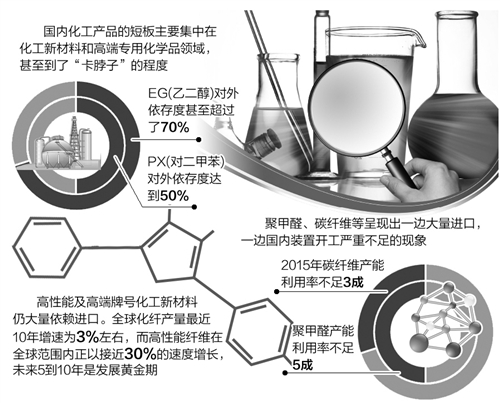 国内化工产品的短板主要集中在化工新材料和高端专用化学品领域，甚至到了“卡脖子”的程度

EG(乙二醇)对外依存度甚至超过了70%

PX(对二甲苯)对外依存度达到50%

聚甲醛、碳纤维等呈现出一边大量进口，一边国内装置开工严重不足的现象

2015年碳纤维产能利用率不足3成

聚甲醛产能利用率不足5成

高性能及高端牌号化工新材料仍大量依赖进口。全球化纤产量最近10年增速为3%左右，而高性能纤维在全球范围内正以接近30%的速度增长，未来5到10年是发展黄金期